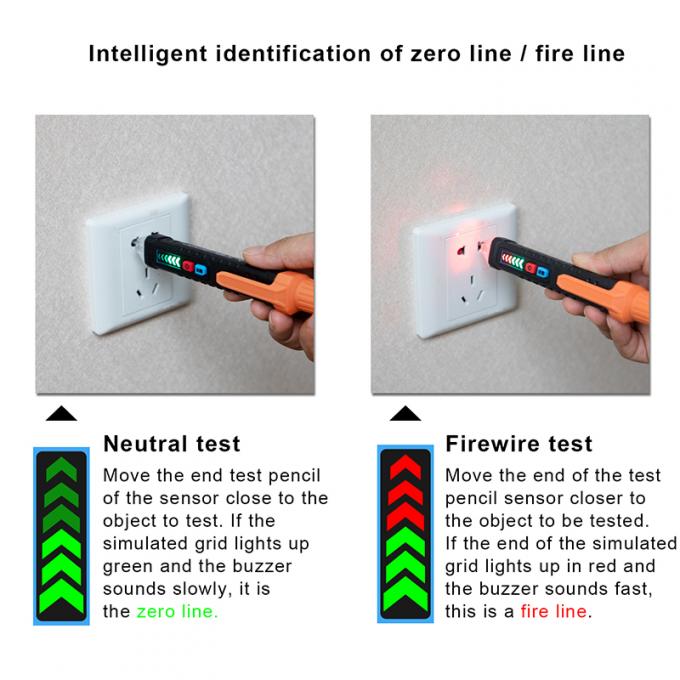 Intelligent identification of zero line / fire line

Neutral test
Move the end test pencil of the sensor close to the object to test. If the simulated grid lights up green and the buzzer sounds slowly, it is the zero line.

Firewire test
Move the end of the test pencil sensor closer to the object to be tested. If the end of the simulated grid lights up in red and the buzzer sounds fast, this is a fire line.